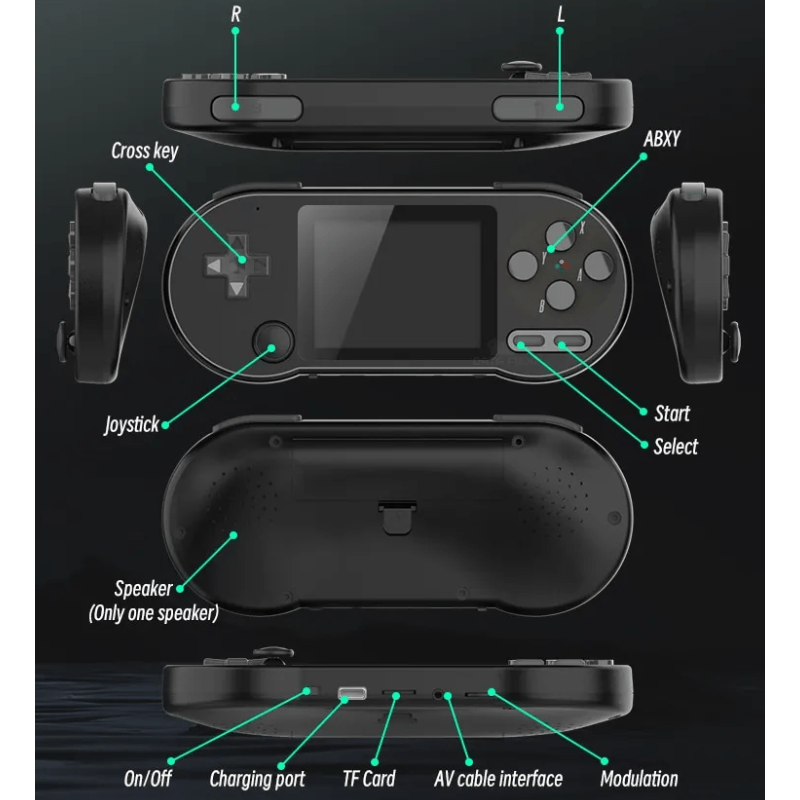 R
L
Cross key
ABXY
X
Y
A
B
Joystick
Start
Select
Speaker
(Only one speaker)
On/Off
Charging port
TF Card
AV cable interface
Modulation